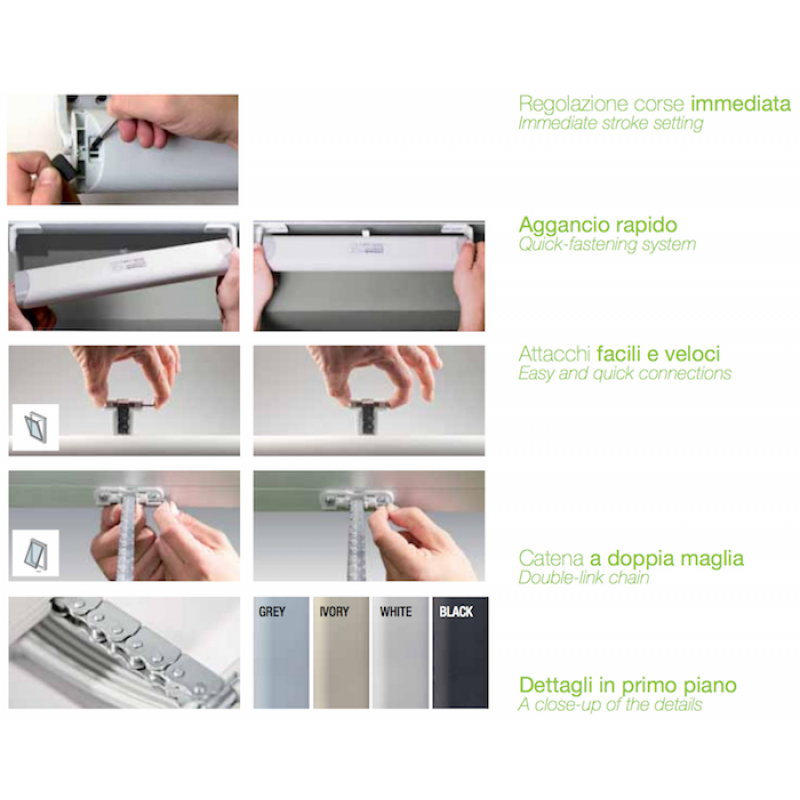 Regolazione corse immediata
Immediate stroke setting

Aggancio rapido
Quick-fastening system

Attacchi facili e veloci
Easy and quick connections

Catena a doppia maglia
Double-link chain

GREY IVORY WHITE BLACK

Dettagli in primo piano
A close-up of the details