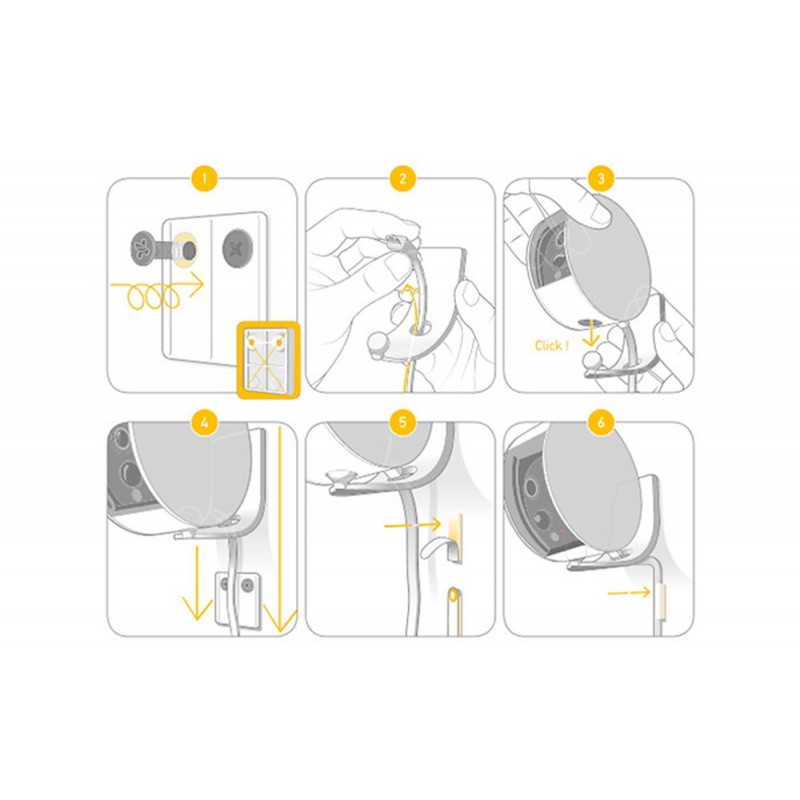 1

2

3

Click !

4

5

6