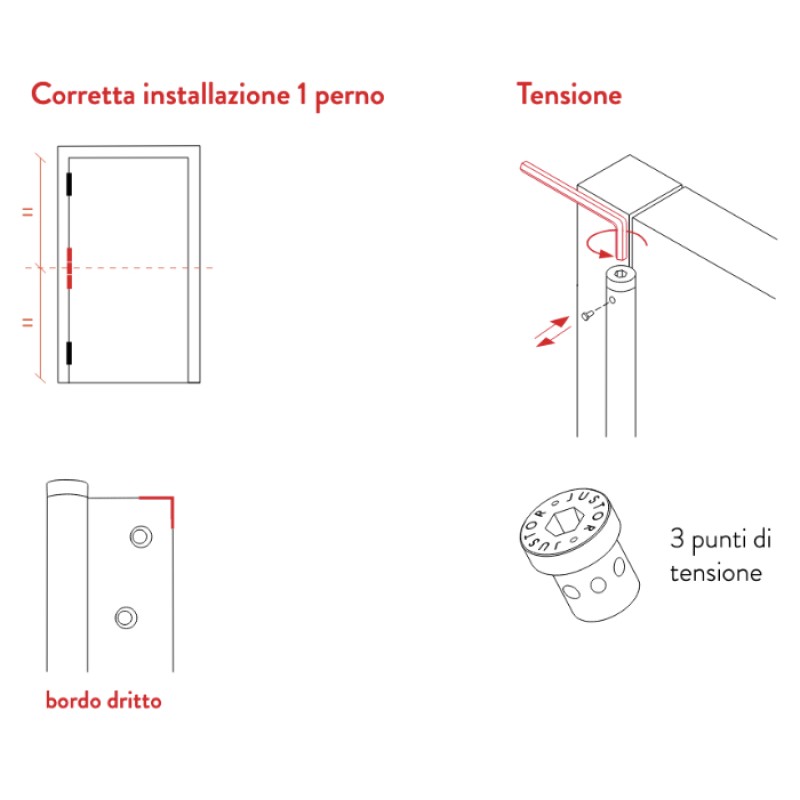 Corretta installazione 1 perno

=

=

bordo dritto

Tensione

JUSTOR JUSTOR

3 punti di tensione