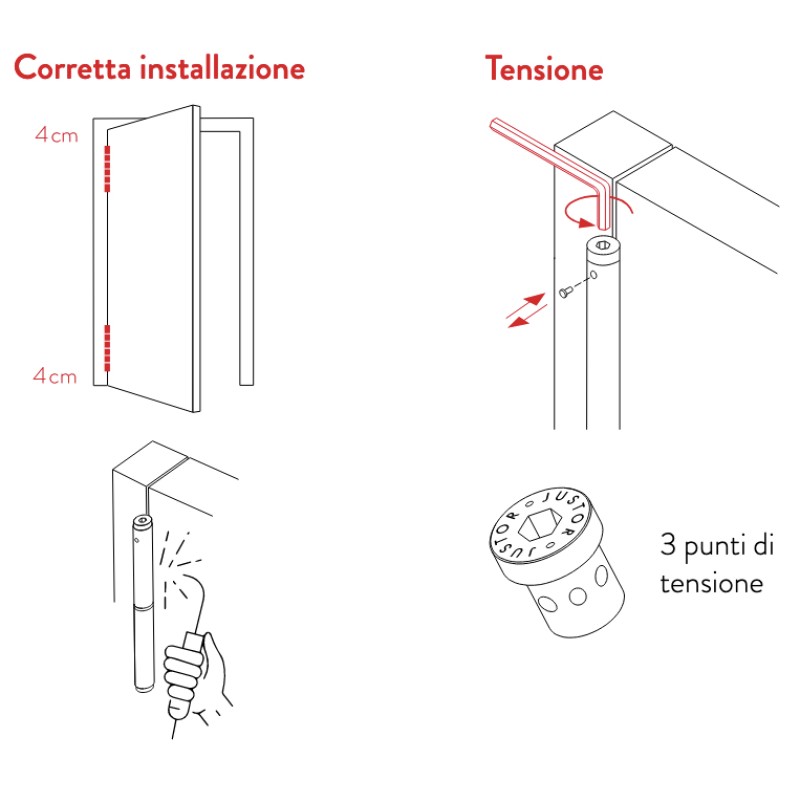 Corretta installazione

4cm

4cm

Tensione

JUSTOR JUSTOR

3 punti di tensione