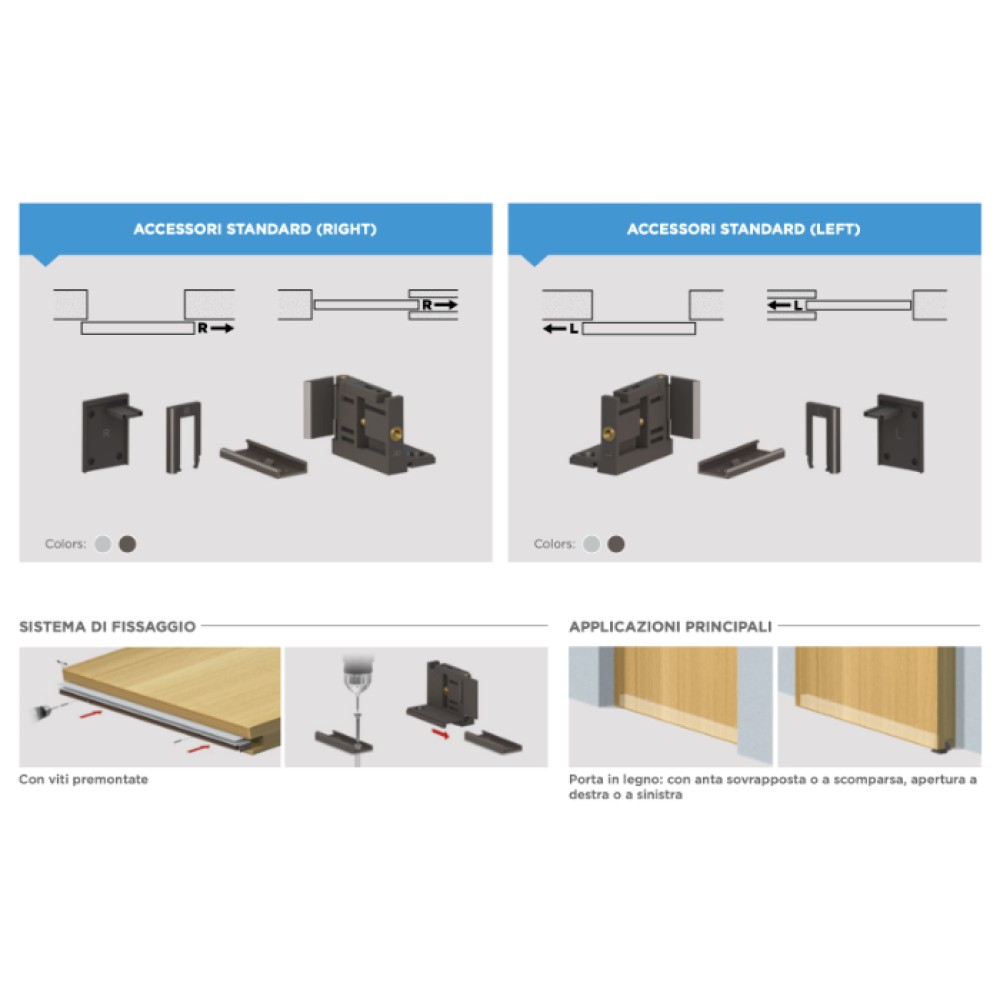 ACCESSORI STANDARD (RIGHT)

R

R

Colors:

ACCESSORI STANDARD (LEFT)

L

L

Colors:

SISTEMA DI FISSAGGIO

Con viti premontate

APPLICAZIONI PRINCIPALI

Porta in legno: con anta sovrapposta o a scomparsa, apertura a destra o a sinistra