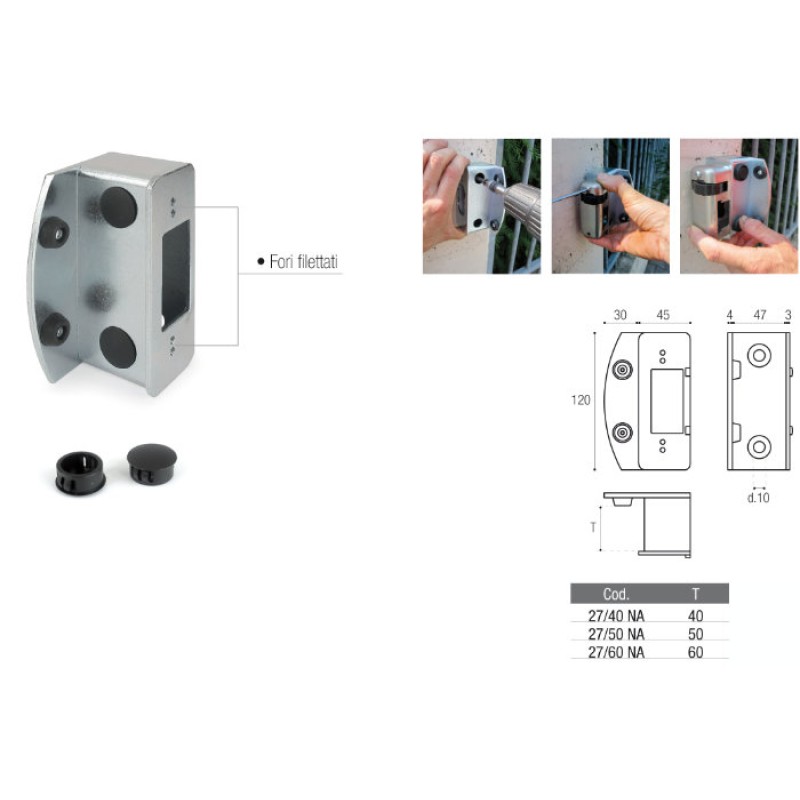 • Fori filettati

30 45
4 47 3
120
d.10
T

| Cod. | T |
|---|---|
| 27/40 NA | 40 |
| 27/50 NA | 50 |
| 27/60 NA | 60 |