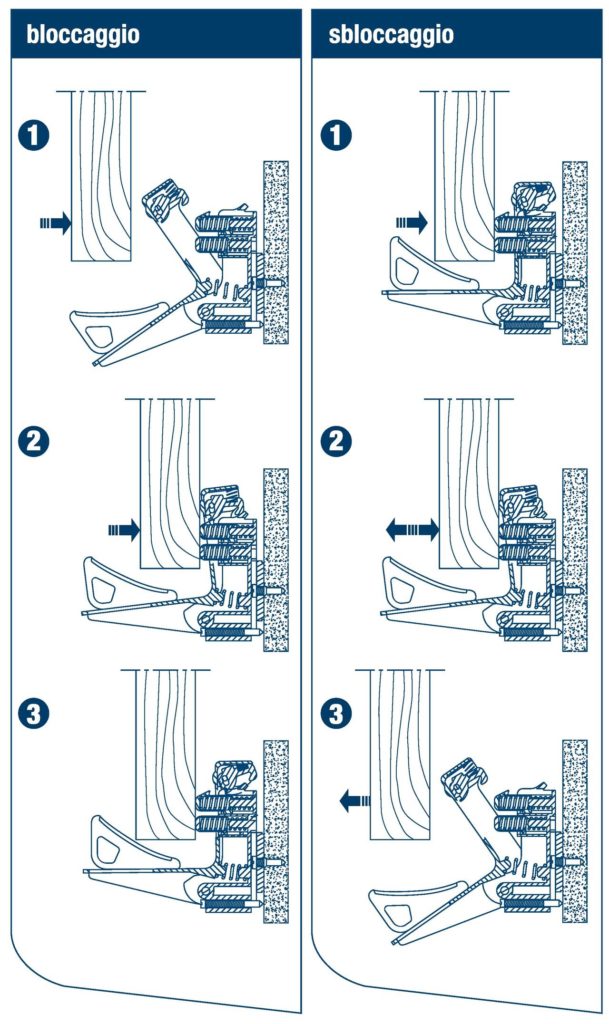 bloccaggio

1

2

3

sbloccaggio

1

2

3