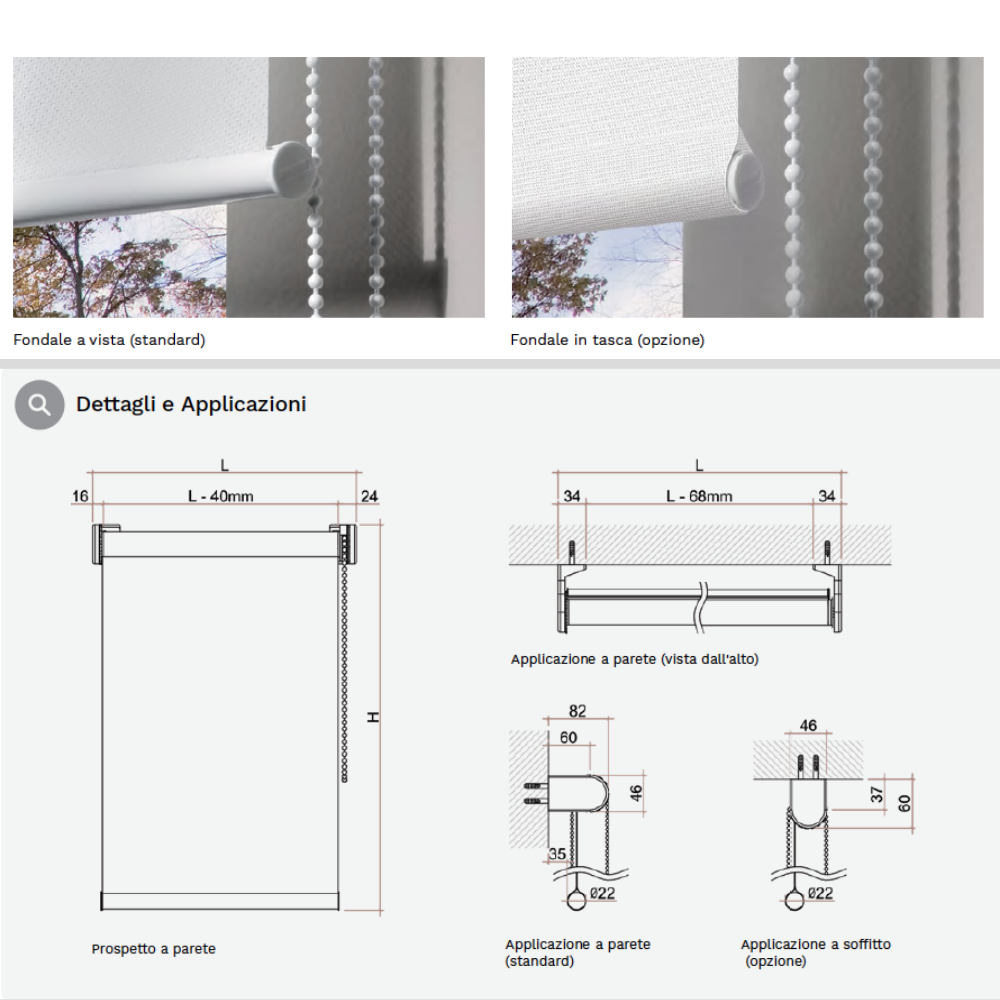 Fondale a vista (standard)

Fondale in tasca (opzione)

Dettagli e Applicazioni

L

16

L - 40mm

24

H

Prospetto a parete

L

34

L - 68mm

34

Applicazione a parete (vista dall'alto)

82

60

46

35

Ø22

Applicazione a parete (standard)

46

37

60

Ø22

Applicazione a soffitto (opzione)