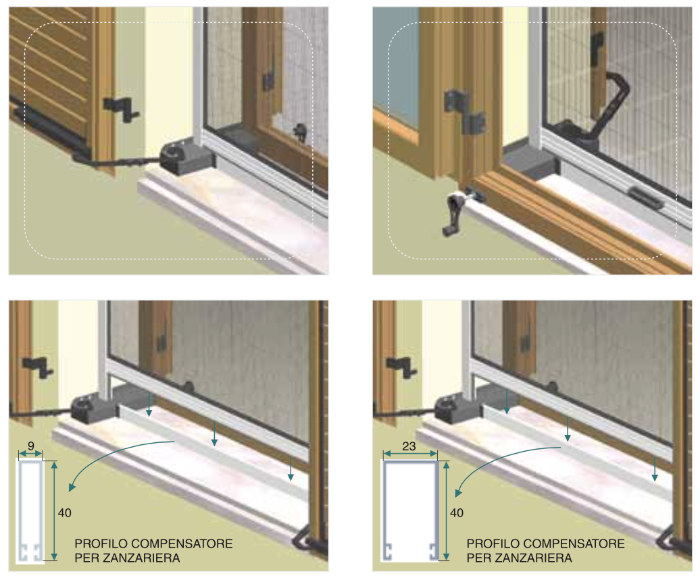 9

40

PROFILO COMPENSATORE PER ZANZARIERA

23

40

PROFILO COMPENSATORE PER ZANZARIERA