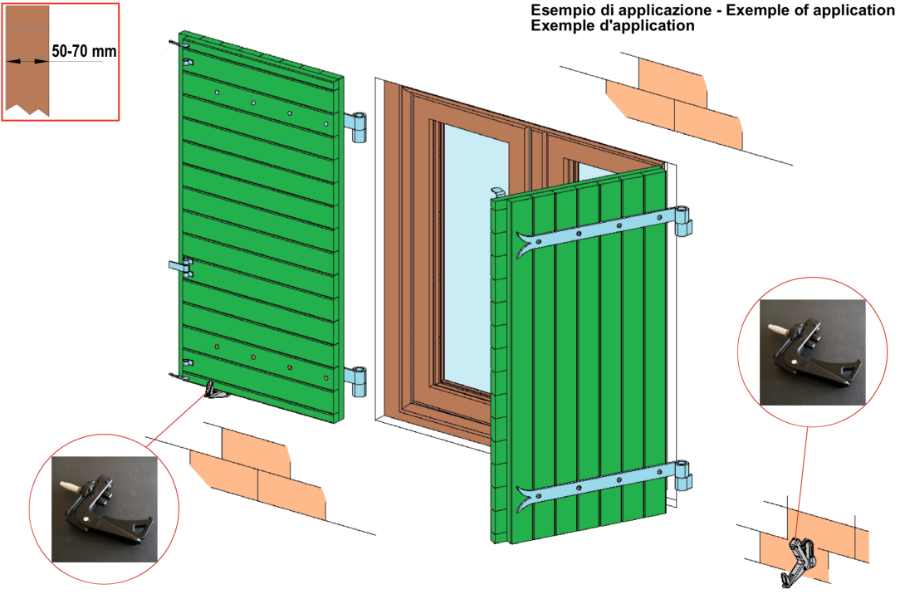 50-70 mm

Esempio di applicazione - Exemple of application
Exemple d'application