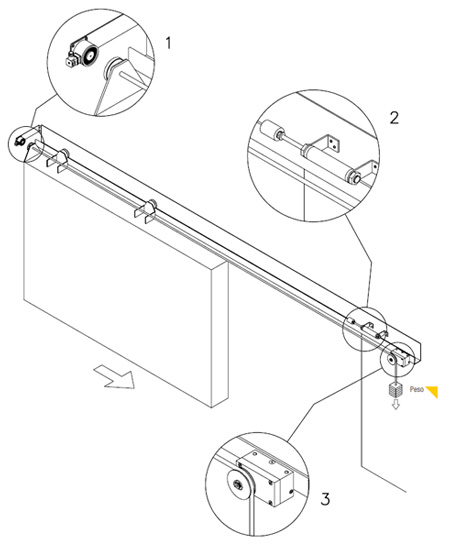 1

2

Peso

3