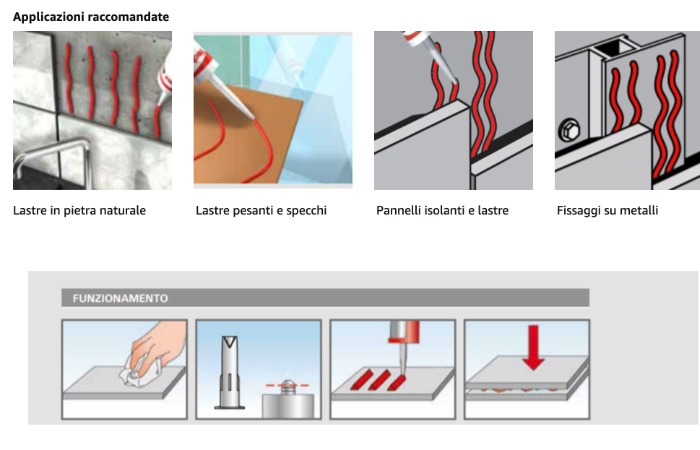 Applicazioni raccomandate

Lastre in pietra naturale

Lastre pesanti e specchi

Pannelli isolanti e lastre

Fissaggi su metalli

FUNZIONAMENTO