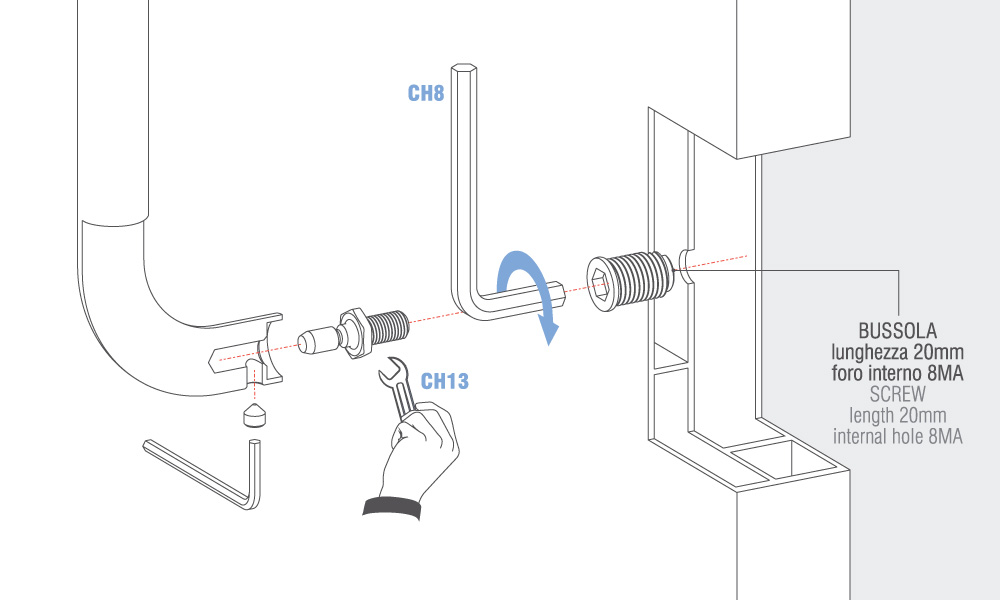 CH8

CH13

BUSSOLA
lunghezza 20mm
foro interno 8MA
SCREW
length 20mm
internal hole 8MA